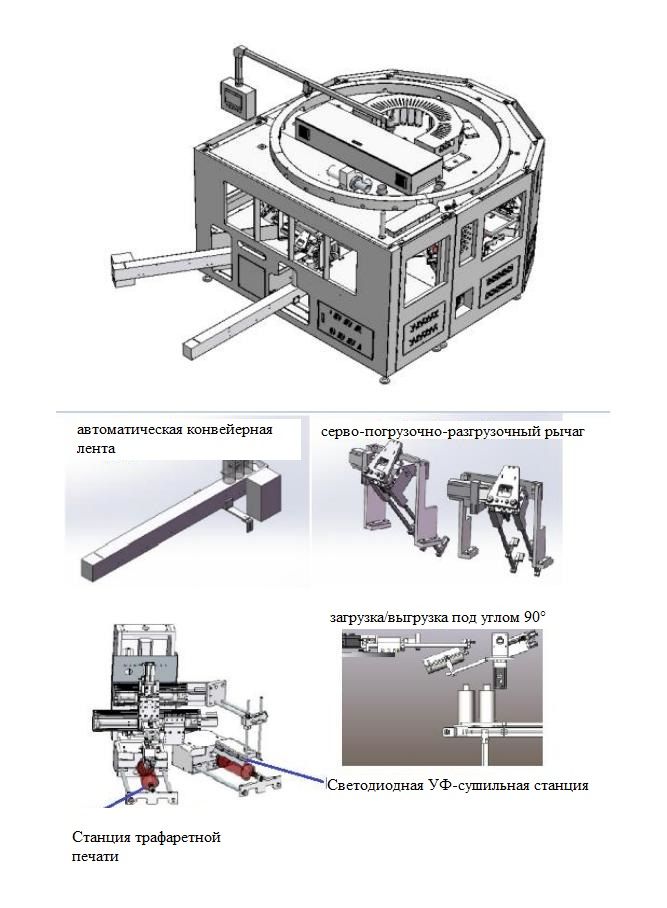 автоматическая конвейерная лента

серво-погрузочно-разгрузочный рычаг

загрузка/выгрузка под углом 90°

Светодиодная УФ-сушильная станция

Станция трафаретной печати